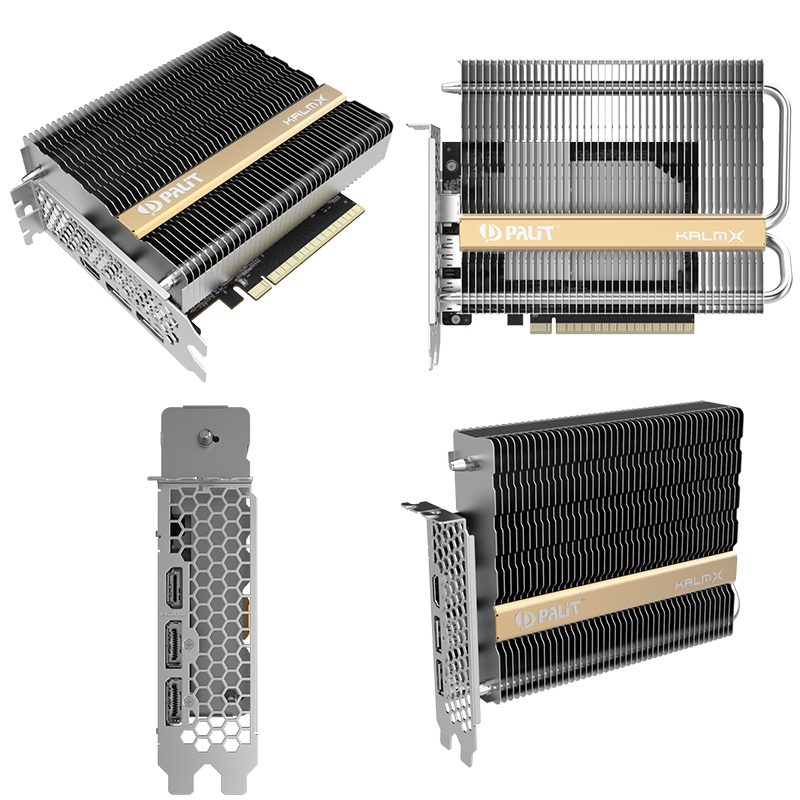 PALiT KALMX

PALiT KALMX

PALiT KALMX